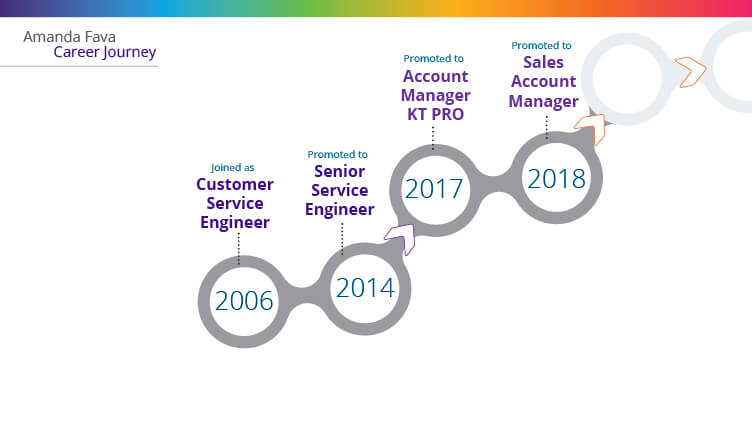 Amanda Fava
Career Journey

Joined as
Customer Service Engineer

2006

Promoted to
Senior Service Engineer

2014

Promoted to
Account Manager KT PRO

2017

Promoted to
Sales Account Manager

2018